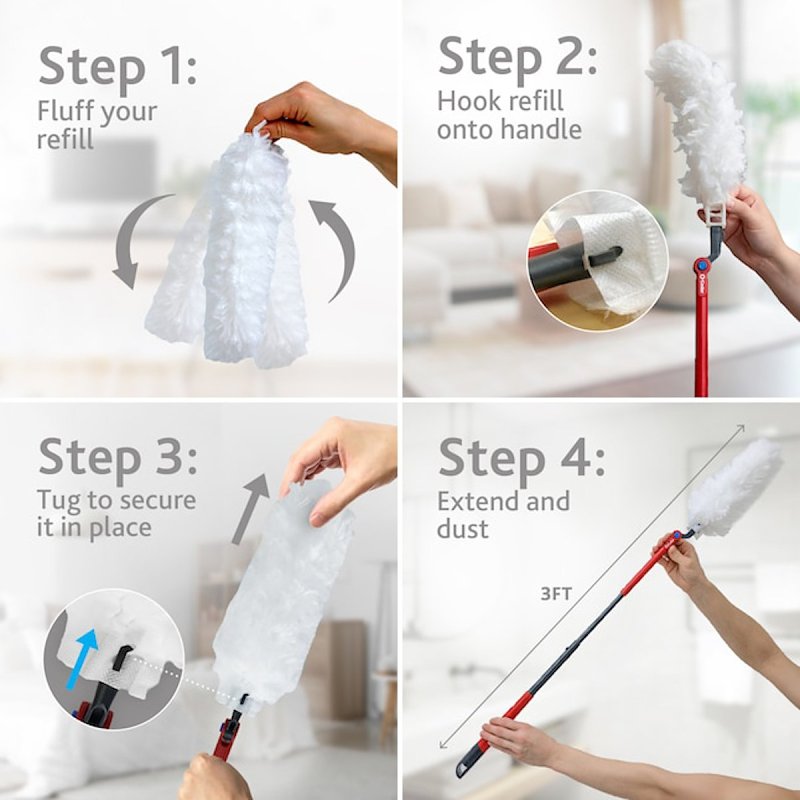 Step 1:
Fluff your refill

Step 2:
Hook refill onto handle

Step 3:
Tug to secure it in place

Step 4:
Extend and dust

3FT